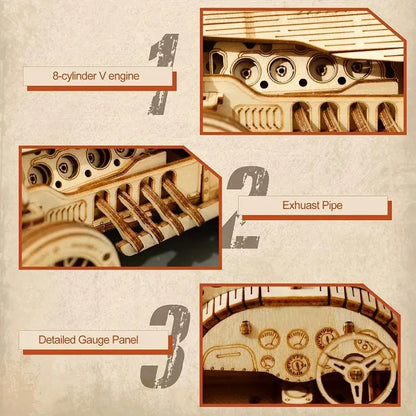 1

8-cylinder V engine

2

Exhuast Pipe

3

Detailed Gauge Panel